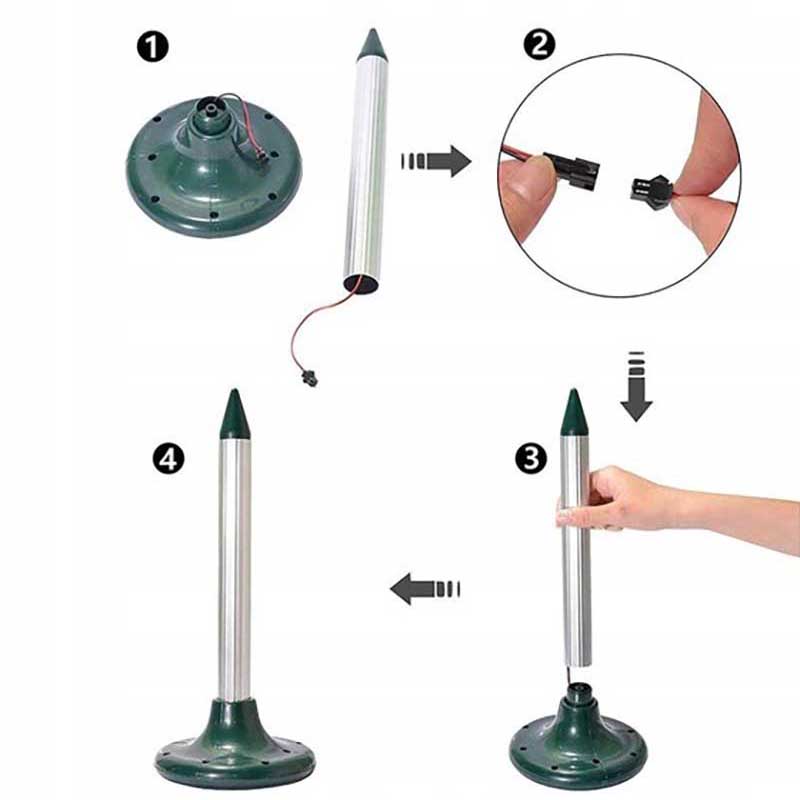 1
2
4
3